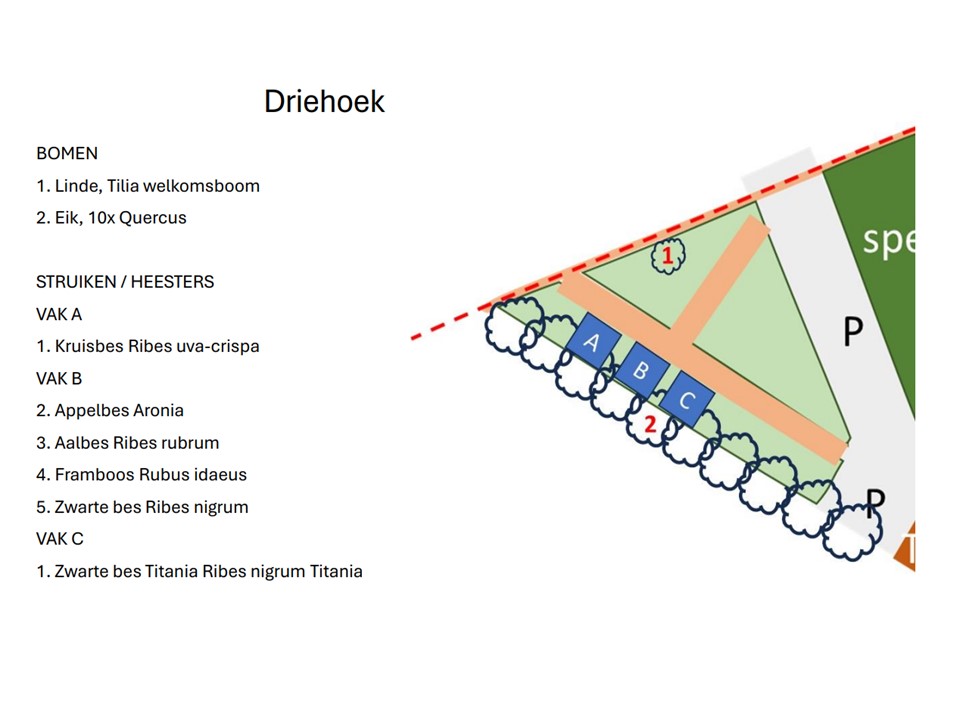 Driehoek

BOMEN

1. Linde, Tilia welkomsboom

2. Eik, 10x Quercus

STRUIKEN / HEESTERS

VAK A

1. Kruisbes Ribes uva-crispa

VAK B

2. Appelbes Aronia

3. Aalbes Ribes rubrum

4. Framboos Rubus idaeus

5. Zwarte bes Ribes nigrum

VAK C

1. Zwarte bes Titania Ribes nigrum Titania

1

A

B

C

2

spe

P

P